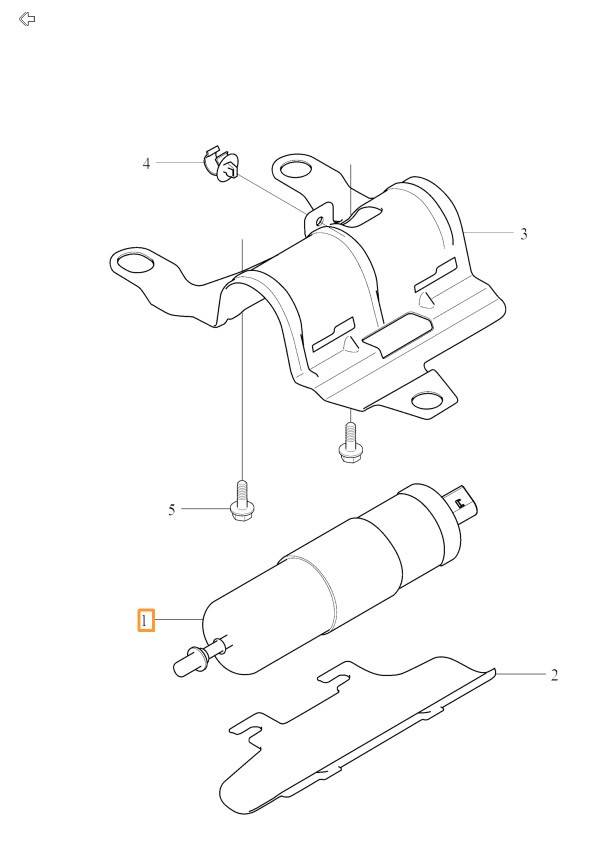 4
3
5
1
2