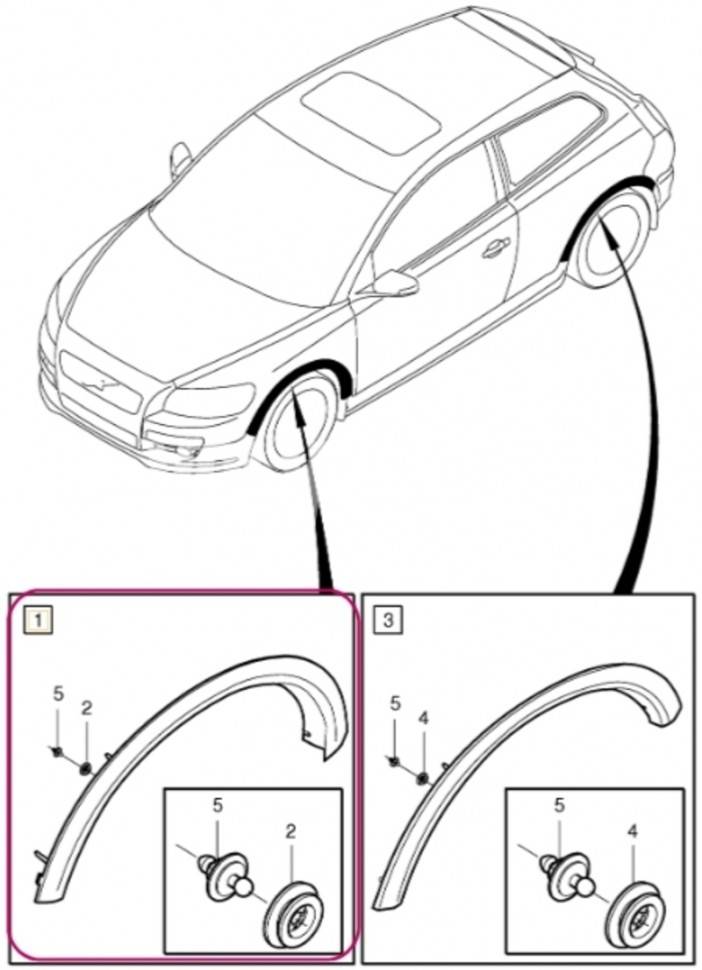 1
5
2
5
2
3
5
4
5
4