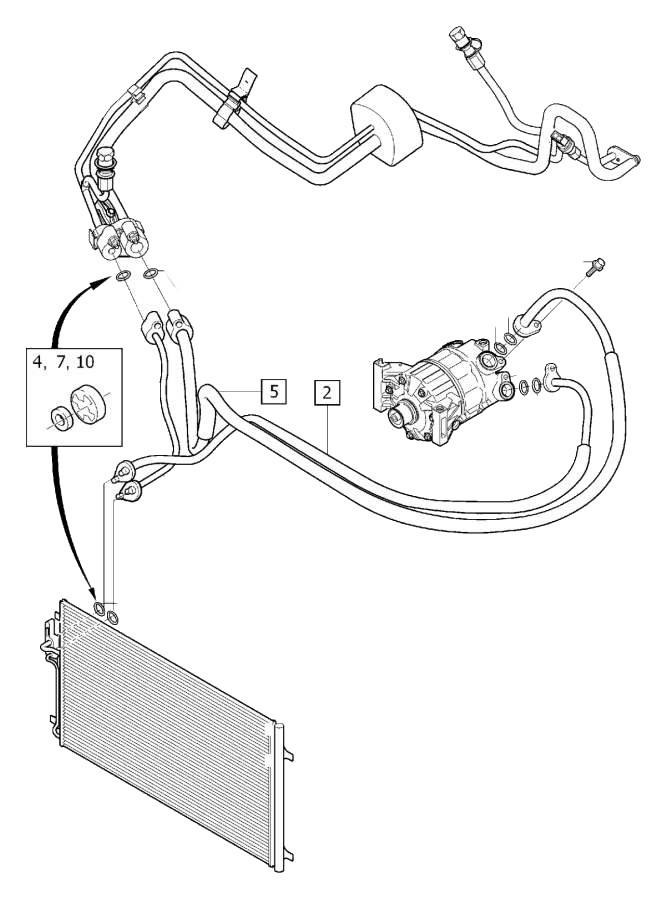 4, 7, 10

5

2